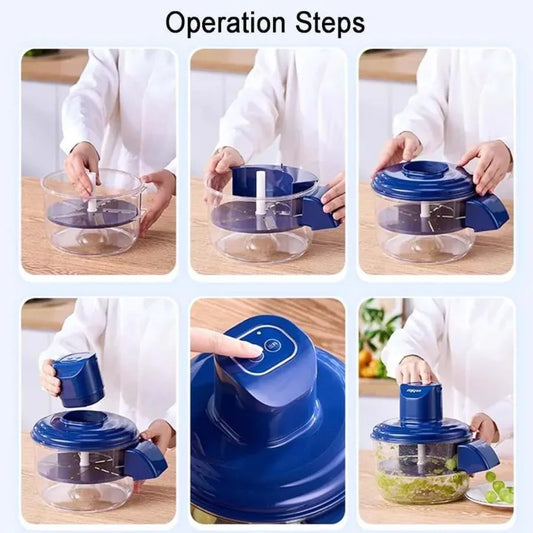 Operation Steps