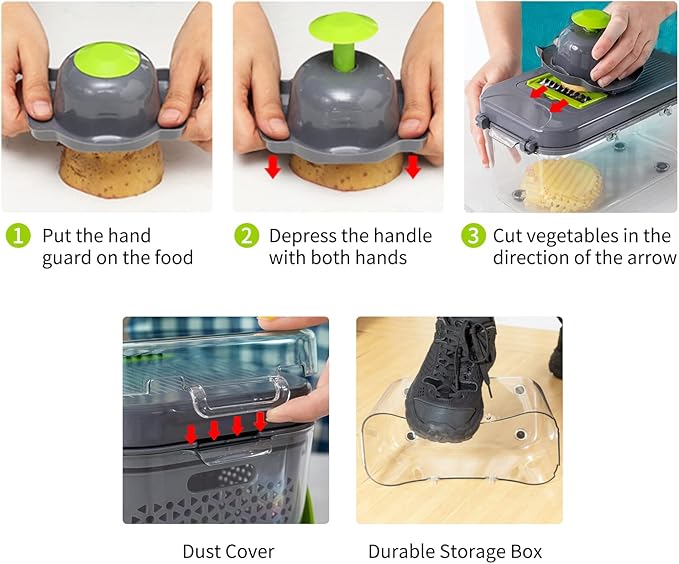 1 Put the hand guard on the food

2 Depress the handle with both hands

3 Cut vegetables in the direction of the arrow

Dust Cover

Durable Storage Box